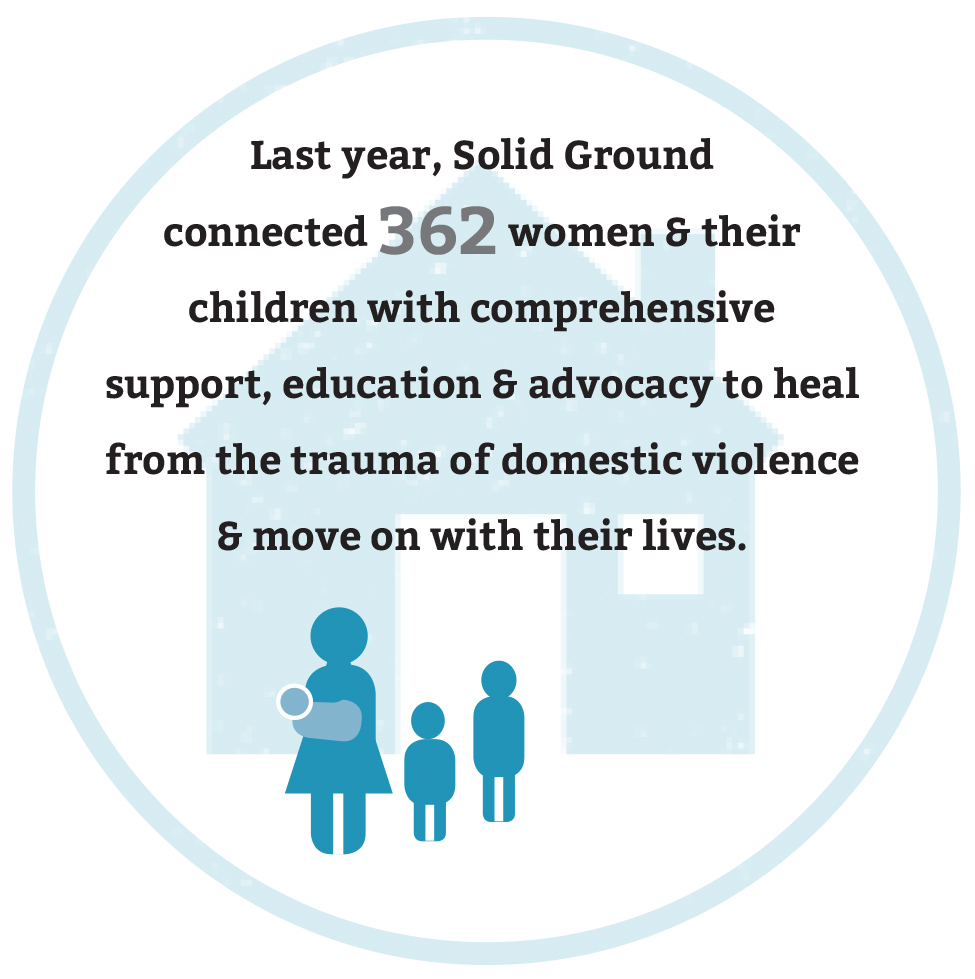 Last year, Solid Ground connected 362 women & their children with comprehensive support, education & advocacy to heal from the trauma of domestic violence & move on with their lives.